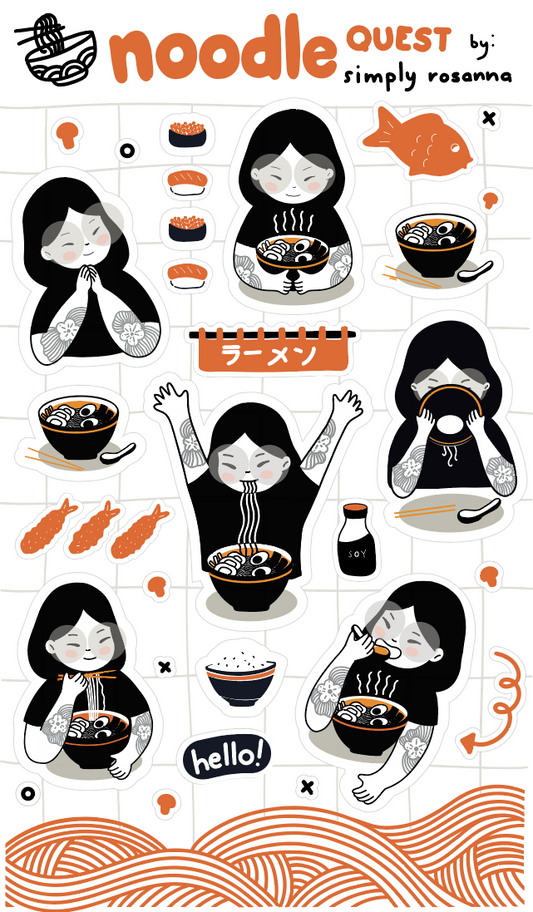 noodle QUEST by: simply rosanna

ラーメン

SOY

hello!